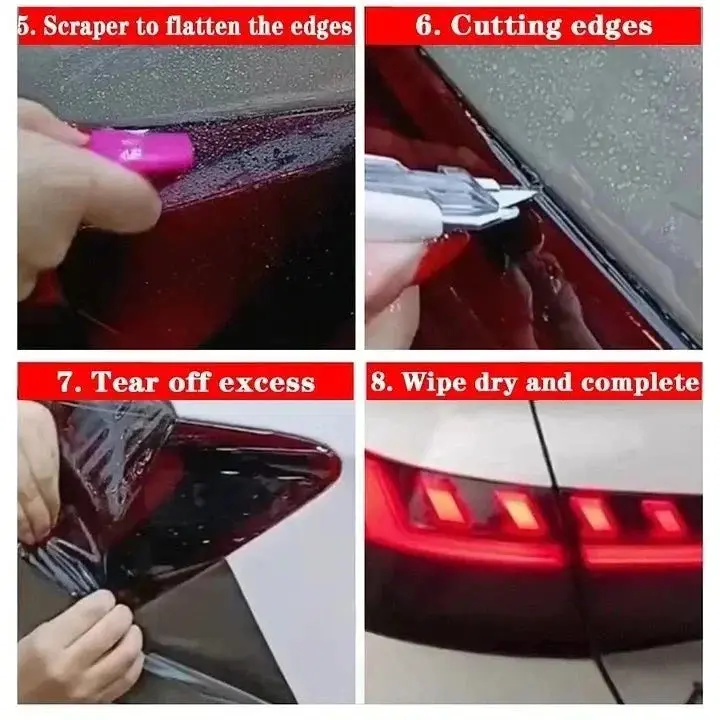 5. Scraper to flatten the edges

6. Cutting edges

7. Tear off excess

8. Wipe dry and complete