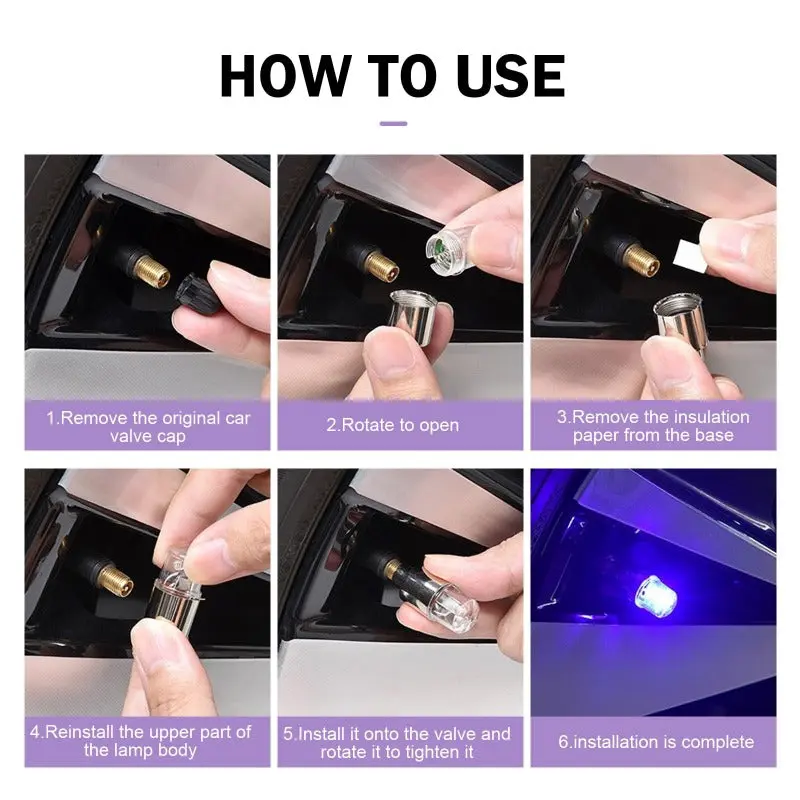 HOW TO USE

1.Remove the original car valve cap

2.Rotate to open

3.Remove the insulation paper from the base

4.Reinstall the upper part of the lamp body

5.Install it onto the valve and rotate it to tighten it

6.installation is complete